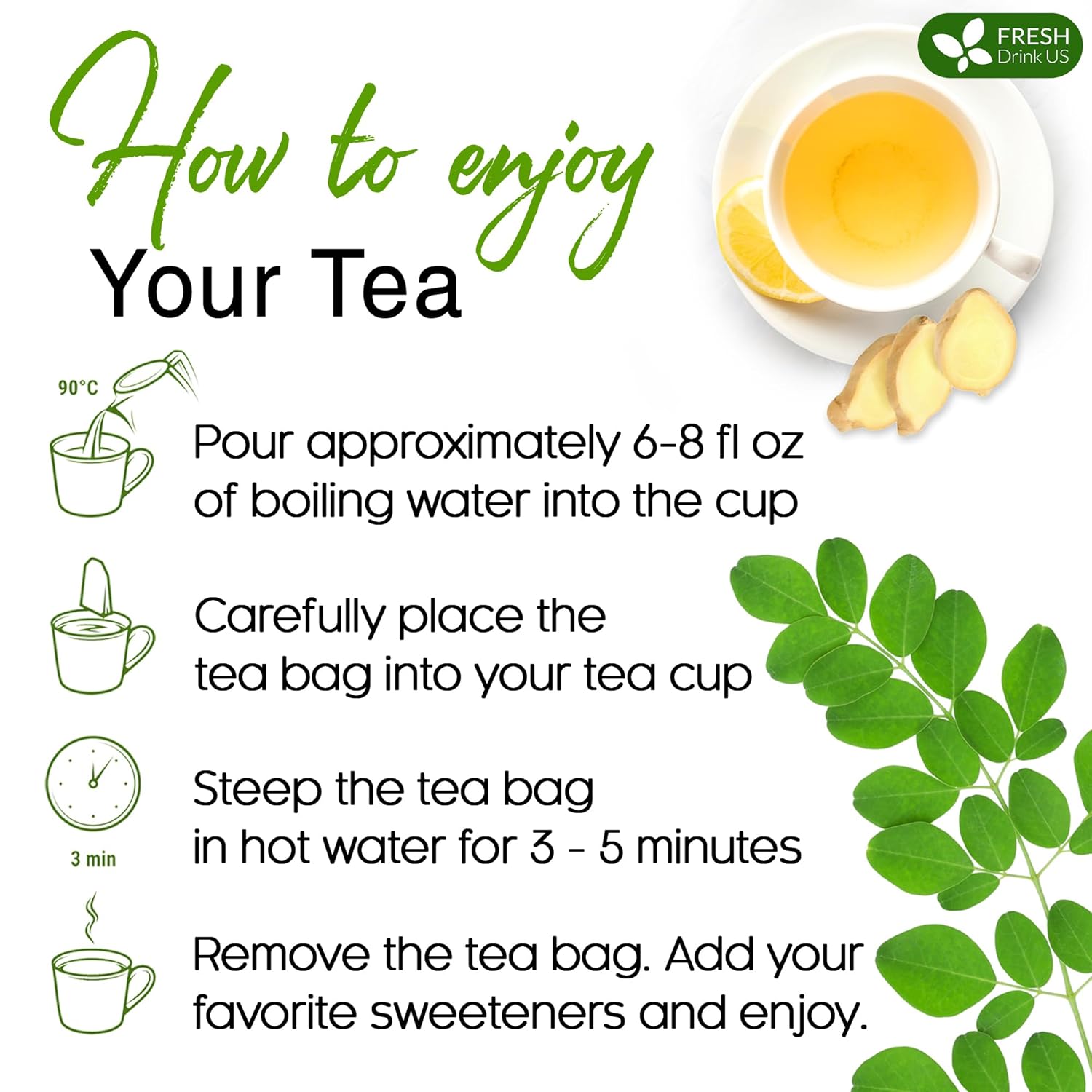 FRESH Drink US

How to enjoy Your Tea

90°C

Pour approximately 6-8 fl oz of boiling water into the cup

Carefully place the tea bag into your tea cup

3 min

Steep the tea bag in hot water for 3 - 5 minutes

Remove the tea bag. Add your favorite sweeteners and enjoy.