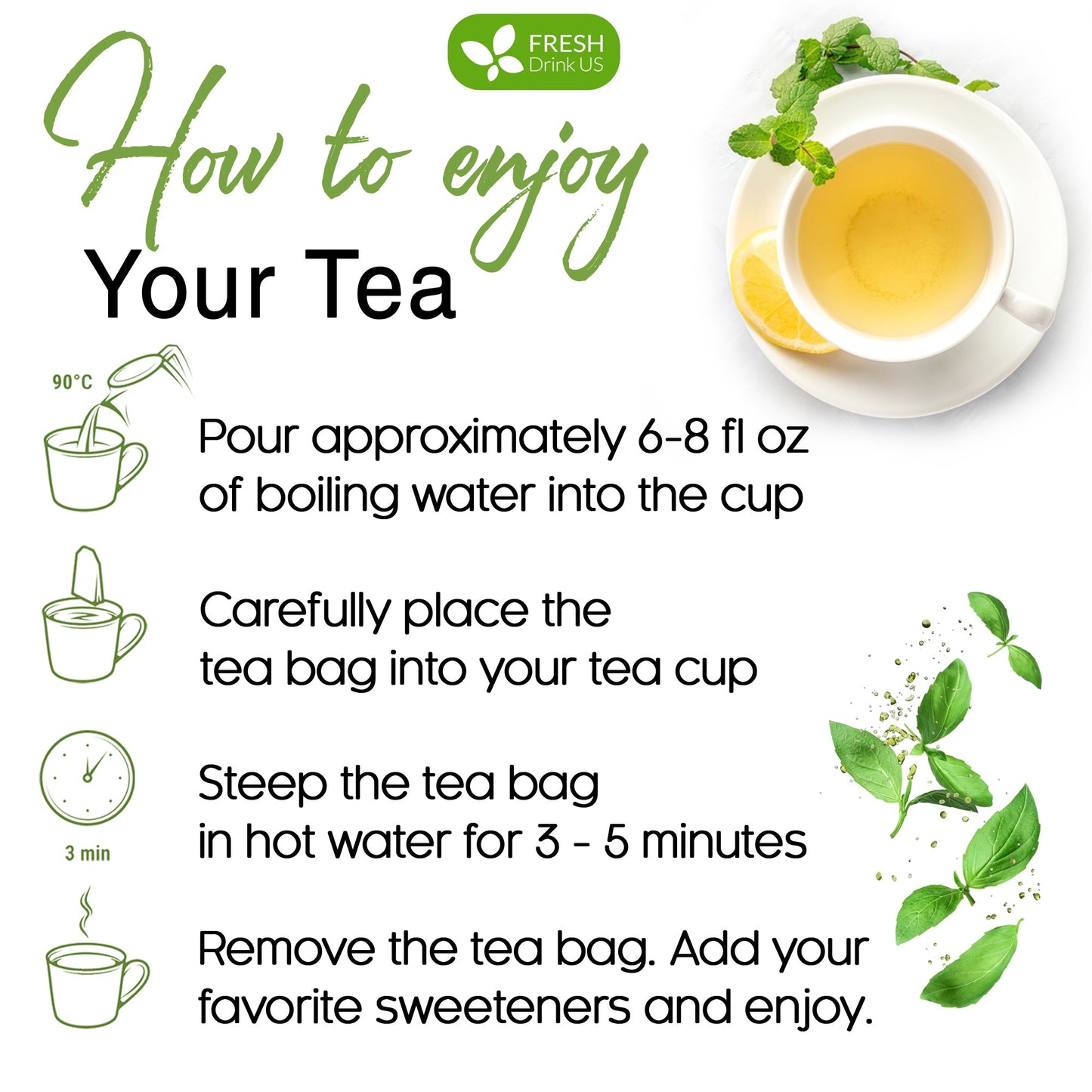 FRESH
Drink US

How to enjoy
Your Tea

90°C

Pour approximately 6-8 fl oz of boiling water into the cup

Carefully place the tea bag into your tea cup

3 min

Steep the tea bag in hot water for 3 - 5 minutes

Remove the tea bag. Add your favorite sweeteners and enjoy.