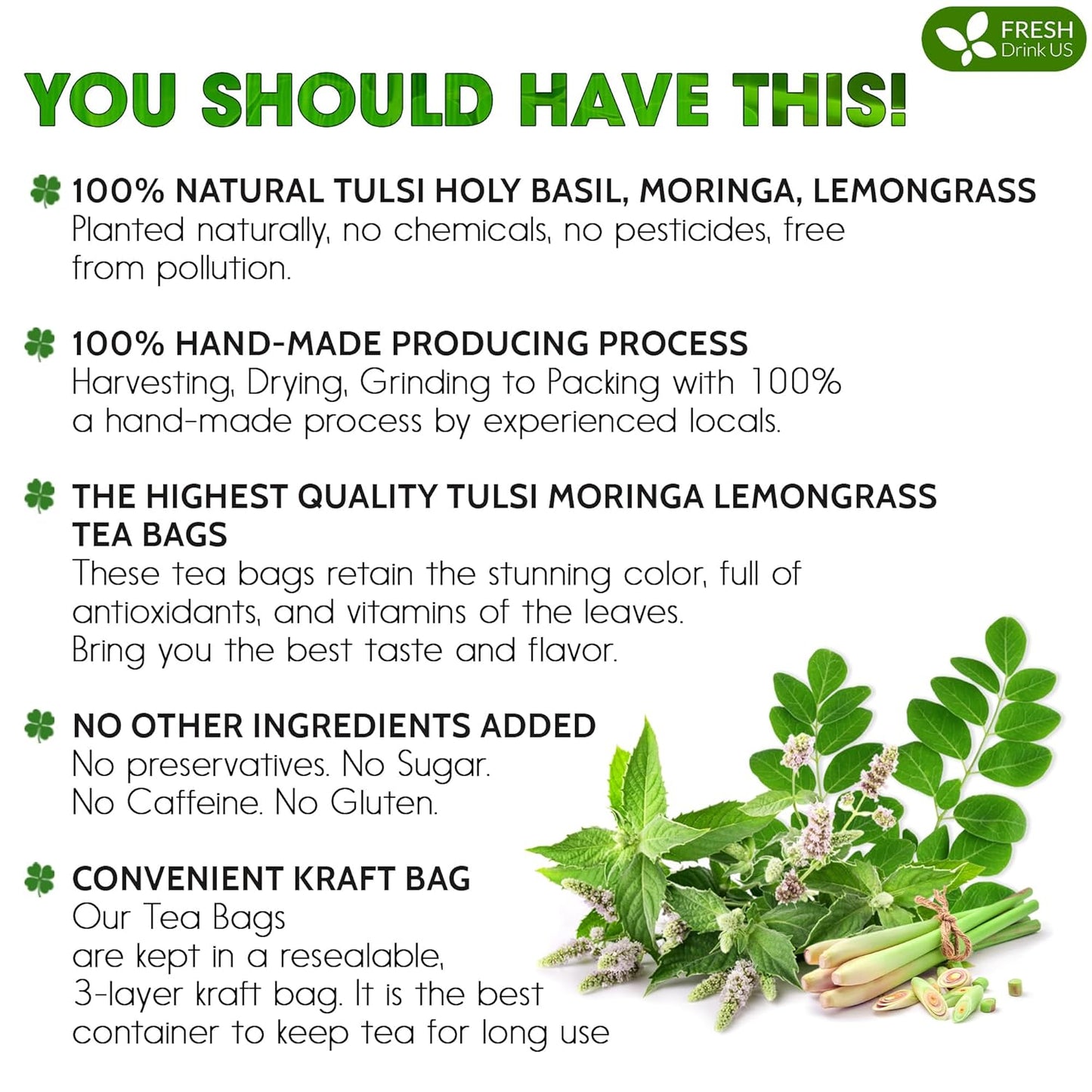 FRESH Drink US

YOU SHOULD HAVE THIS!

100% NATURAL TULSI HOLY BASIL, MORINGA, LEMONGRASS
Planted naturally, no chemicals, no pesticides, free from pollution.

100% HAND-MADE PRODUCING PROCESS
Harvesting, Drying, Grinding to Packing with 100% a hand-made process by experienced locals.

THE HIGHEST QUALITY TULSI MORINGA LEMONGRASS TEA BAGS
These tea bags retain the stunning color, full of antioxidants, and vitamins of the leaves.
Bring you the best taste and flavor.

NO OTHER INGREDIENTS ADDED
No preservatives. No Sugar.
No Caffeine. No Gluten.

CONVENIENT KRAFT BAG
Our Tea Bags
are kept in a resealable,
3-layer kraft bag. It is the best container to keep tea for long use