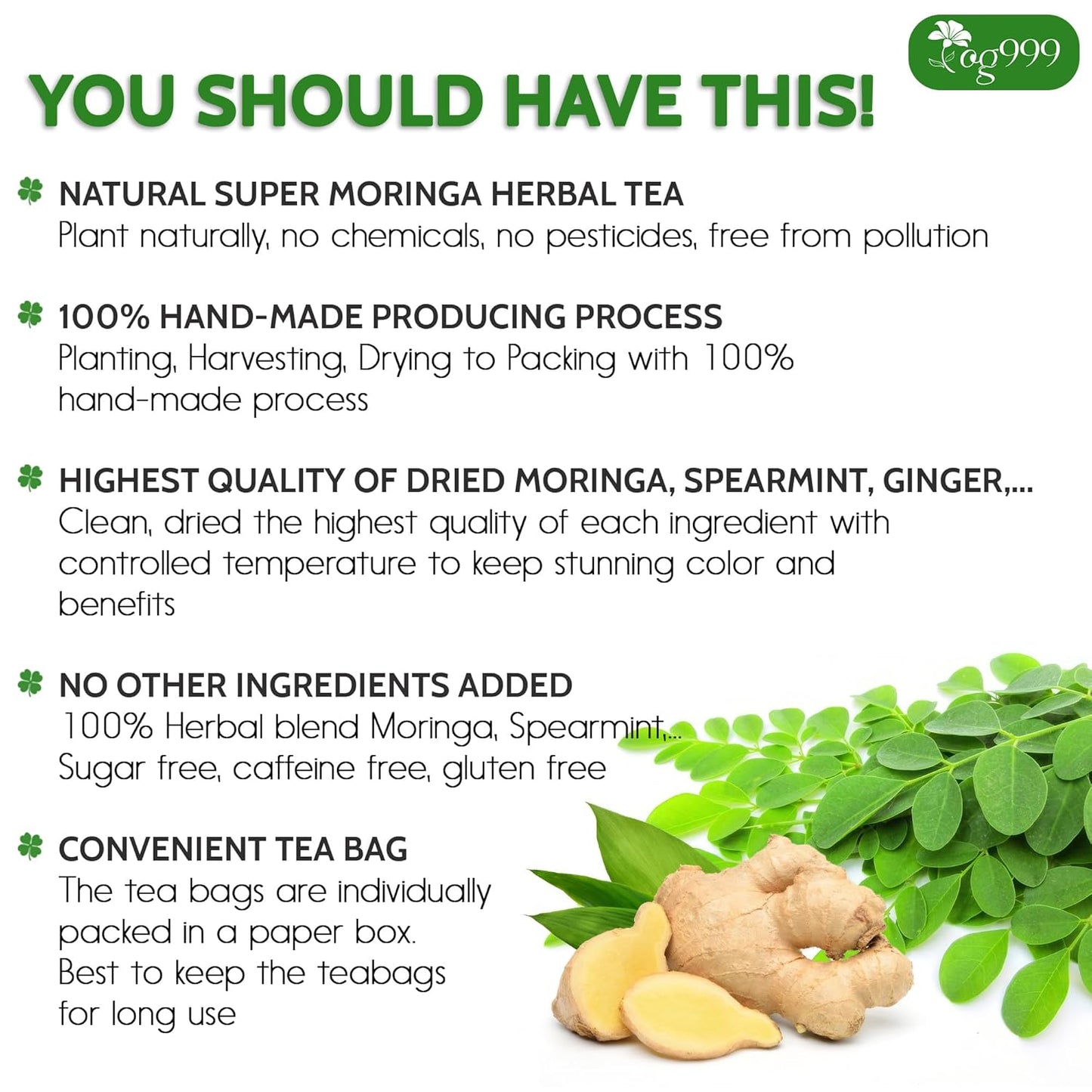 og999

YOU SHOULD HAVE THIS!

NATURAL SUPER MORINGA HERBAL TEA
Plant naturally, no chemicals, no pesticides, free from pollution

100% HAND-MADE PRODUCING PROCESS
Planting, Harvesting, Drying to Packing with 100% hand-made process

HIGHEST QUALITY OF DRIED MORINGA, SPEARMINT, GINGER,...
Clean, dried the highest quality of each ingredient with controlled temperature to keep stunning color and benefits

NO OTHER INGREDIENTS ADDED
100% Herbal blend Moringa, Spearmint,...
Sugar free, caffeine free, gluten free

CONVENIENT TEA BAG
The tea bags are individually packed in a paper box.
Best to keep the teabags for long use