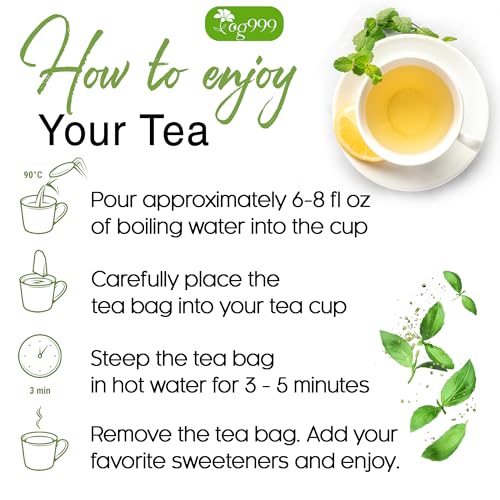 og999

How to enjoy
Your Tea

90°C

Pour approximately 6-8 fl oz of boiling water into the cup

Carefully place the tea bag into your tea cup

3 min

Steep the tea bag in hot water for 3 - 5 minutes

Remove the tea bag. Add your favorite sweeteners and enjoy.