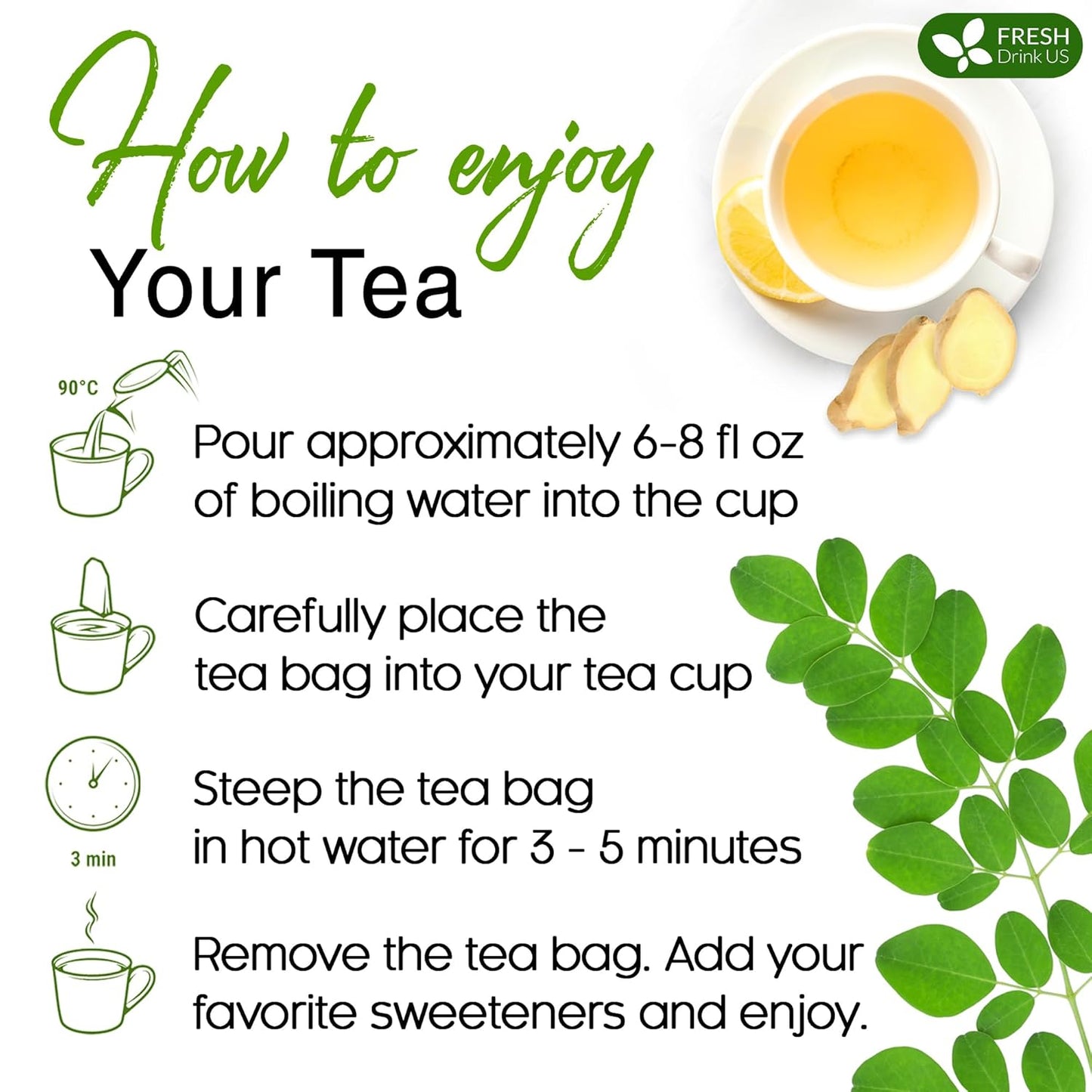 FRESH
Drink US

How to enjoy
Your Tea

90°C

Pour approximately 6-8 fl oz of boiling water into the cup

Carefully place the tea bag into your tea cup

3 min

Steep the tea bag in hot water for 3 - 5 minutes

Remove the tea bag. Add your favorite sweeteners and enjoy.